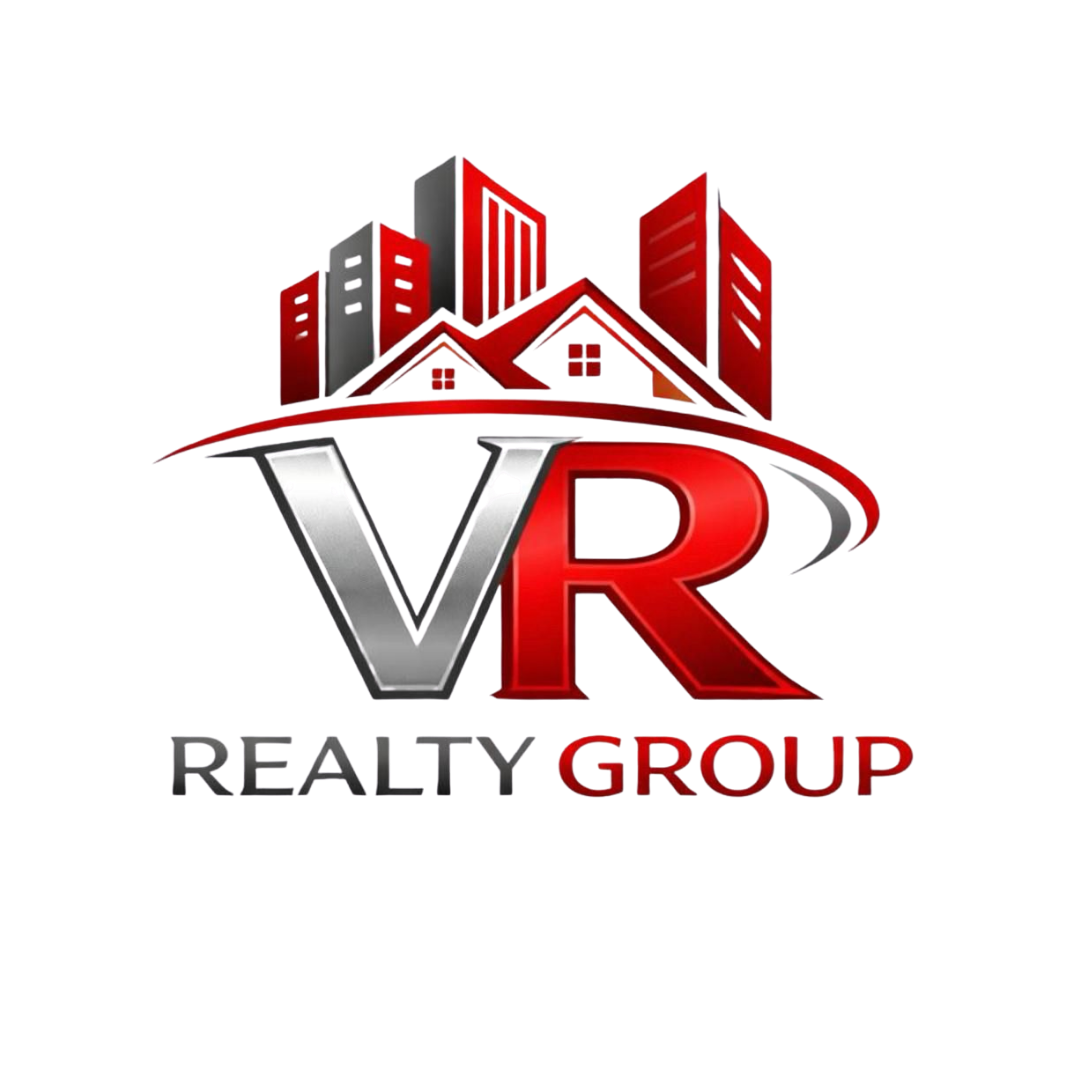 VR
REALTY GROUP